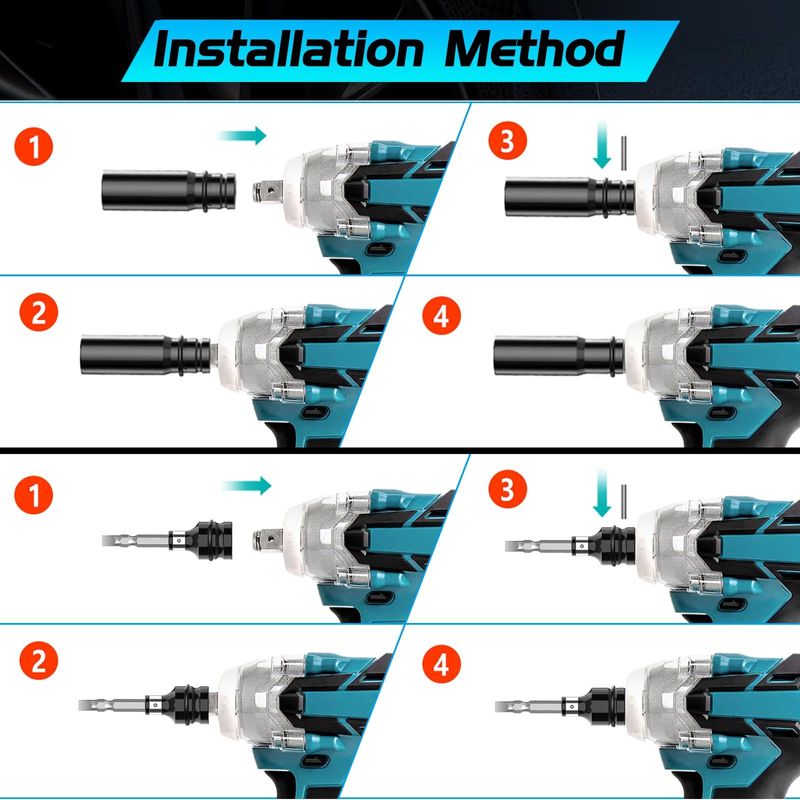 Installation Method

1

3

2

4

1

3

2

4