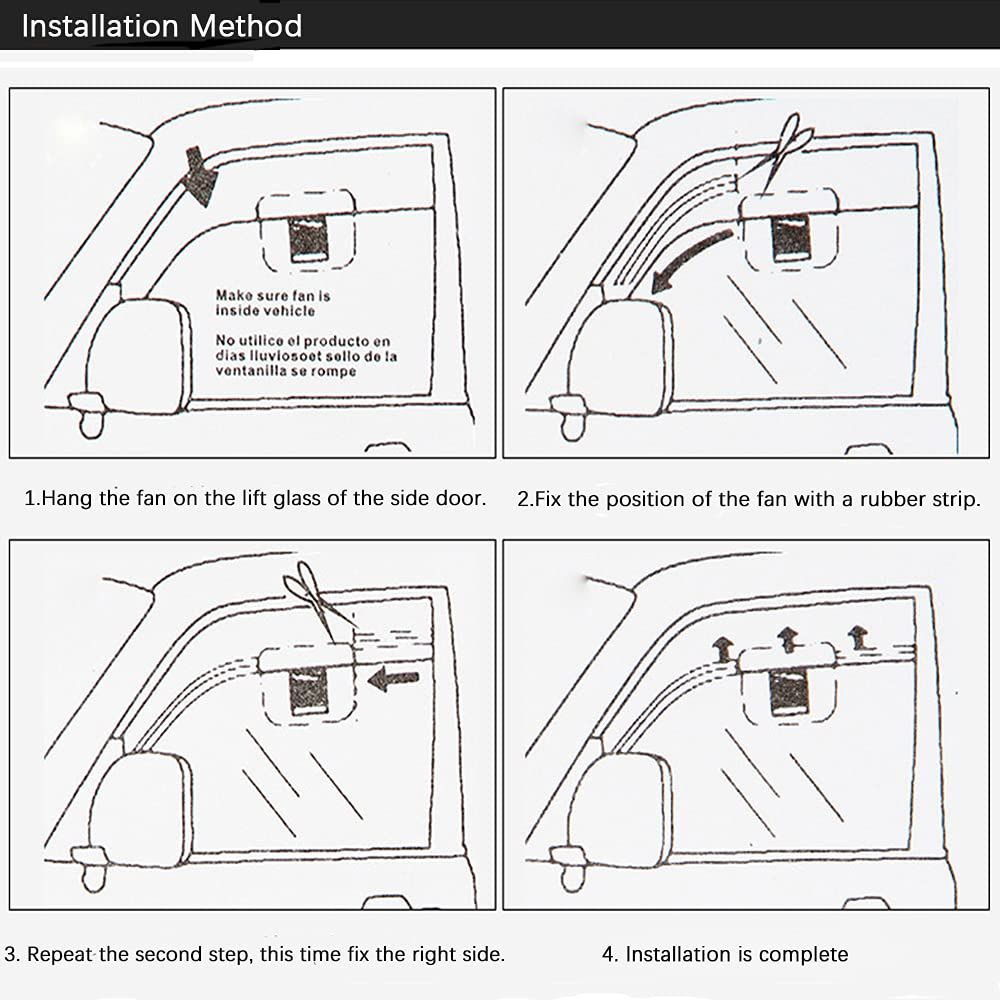 Installation Method

Make sure fan is inside vehicle

No utilice el producto en dias lluviosoet sello de la ventanilla se rompe

1.Hang the fan on the lift glass of the side door.

2.Fix the position of the fan with a rubber strip.

3. Repeat the second step, this time fix the right side.

4. Installation is complete