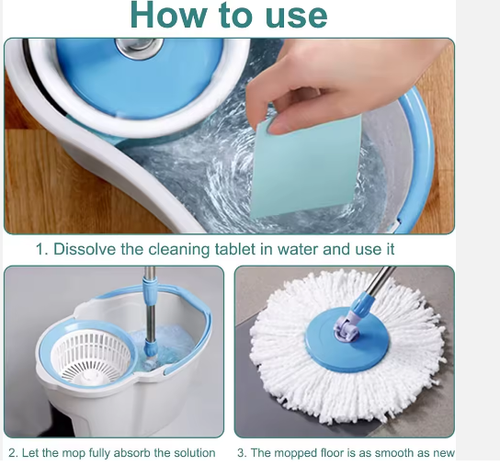 How to use

1. Dissolve the cleaning tablet in water and use it

2. Let the mop fully absorb the solution

3. The mopped floor is as smooth as new