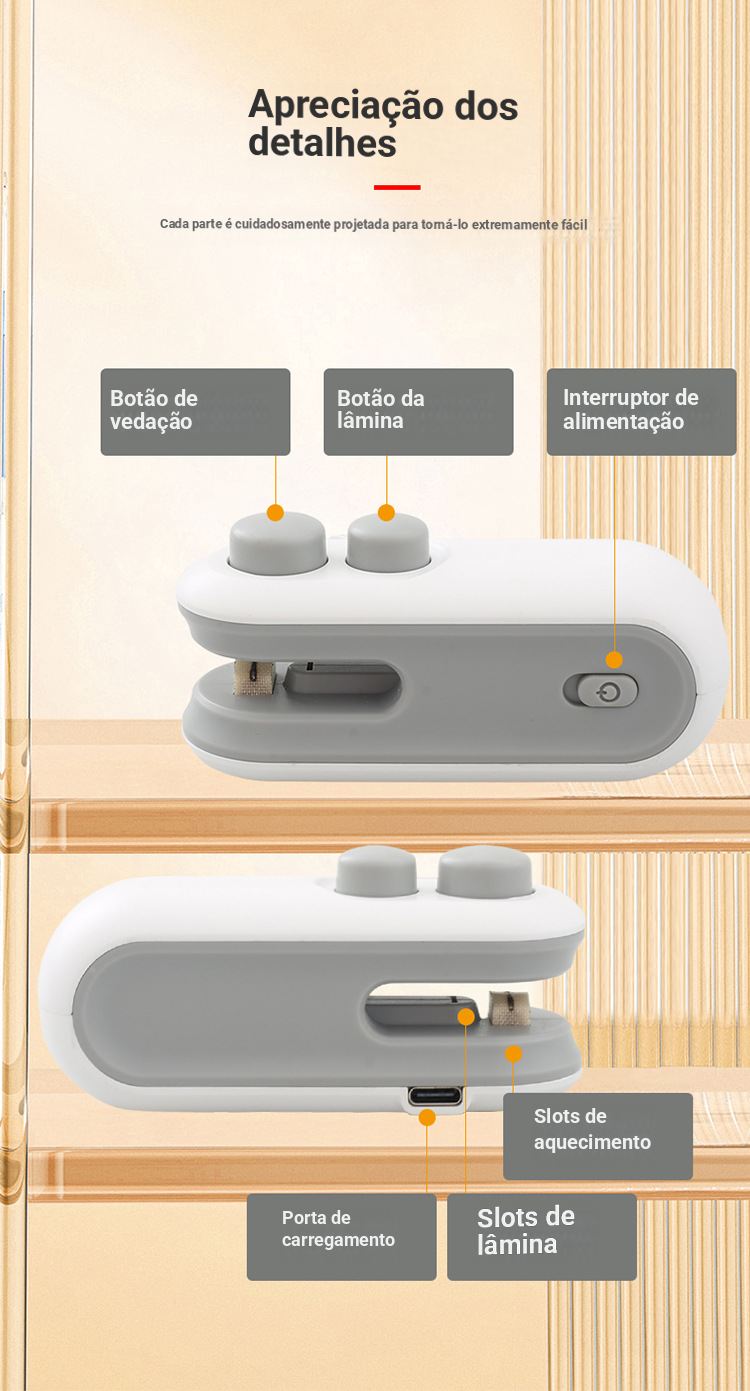 Apreciação dos detalhes

Cada parte é cuidadosamente projetada para torná-lo extremamente fácil

Botão de vedação

Botão da lâmina

Interruptor de alimentação

Slots de aquecimento

Porta de carregamento

Slots de lâmina