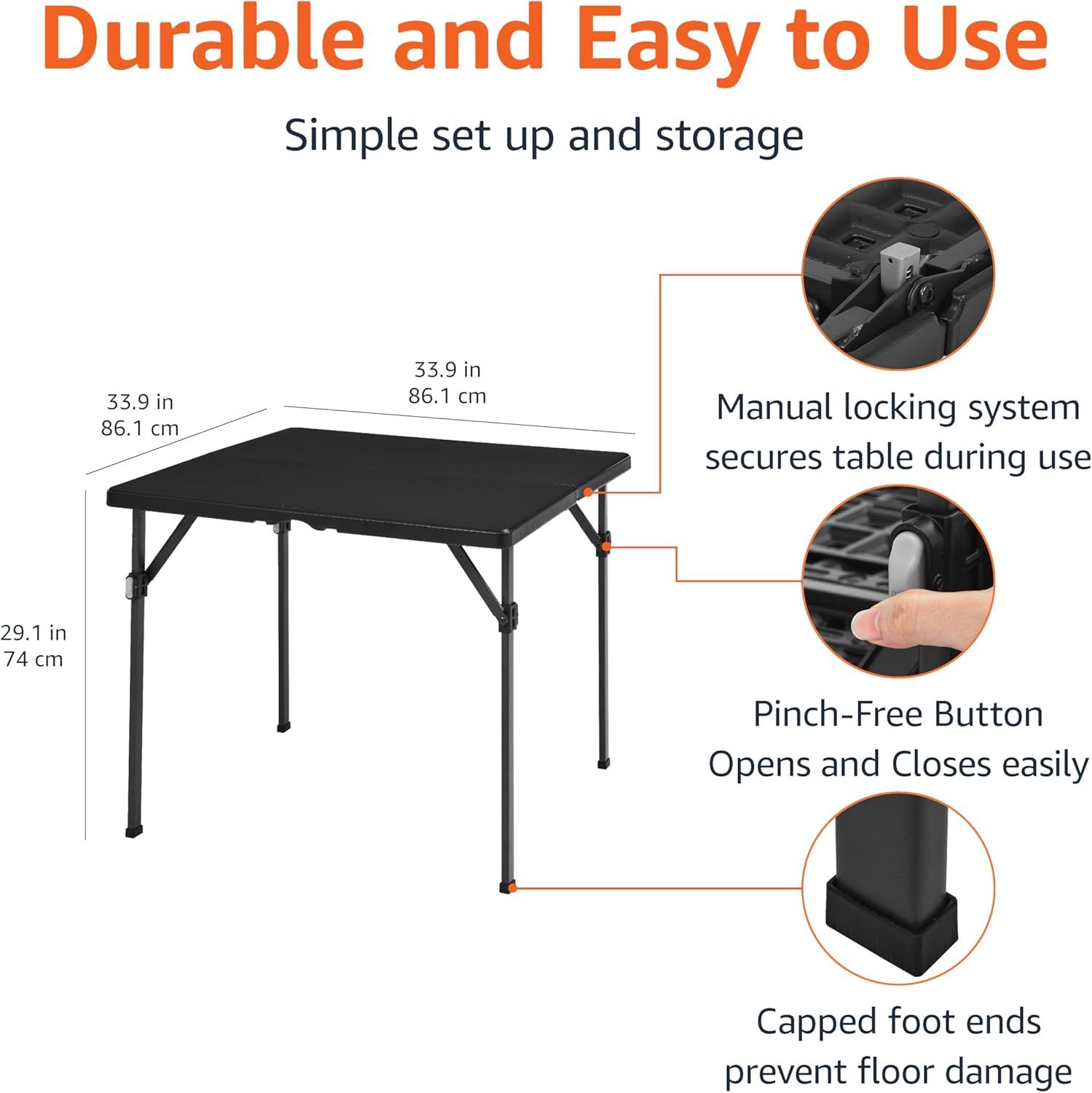 Durable and Easy to Use

Simple set up and storage

33.9 in
86.1 cm

33.9 in
86.1 cm

29.1 in
74 cm

Manual locking system secures table during use

Pinch-Free Button Opens and Closes easily

Capped foot ends prevent floor damage