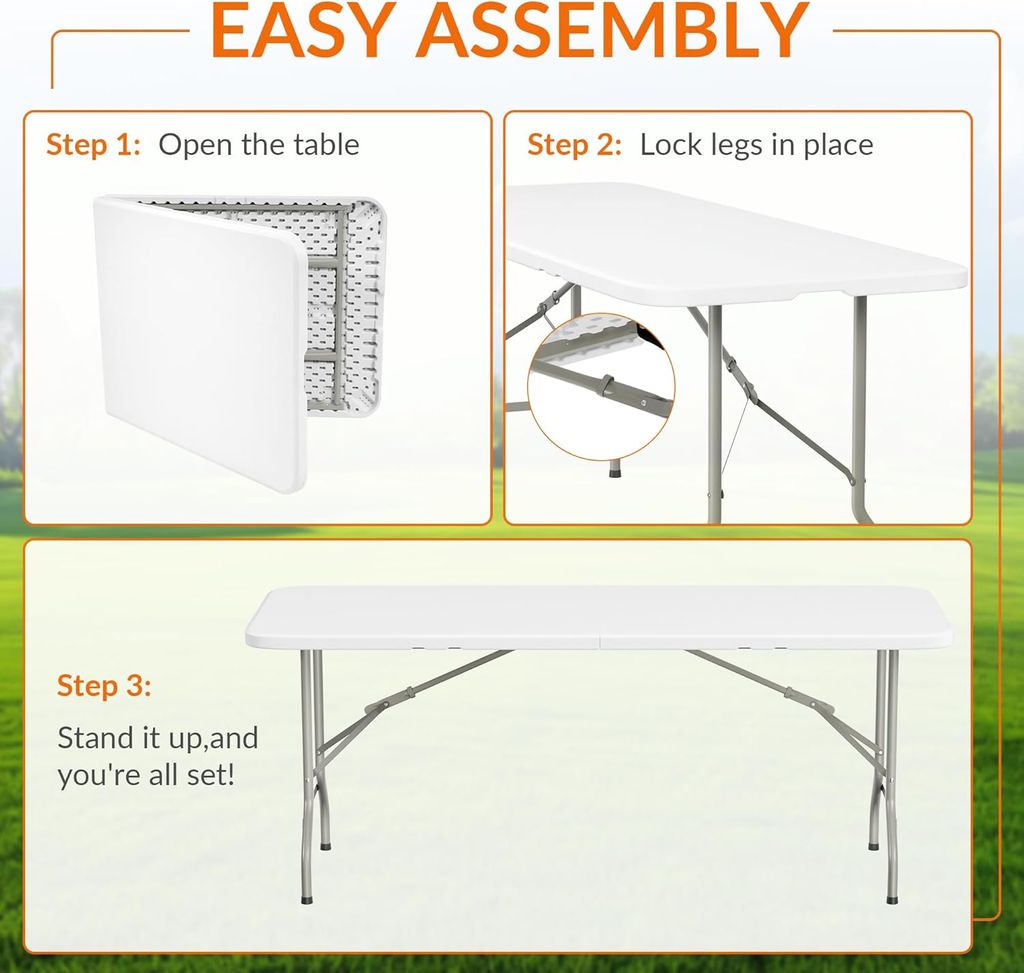 EASY ASSEMBLY

Step 1: Open the table

Step 2: Lock legs in place

Step 3:

Stand it up,and you're all set!