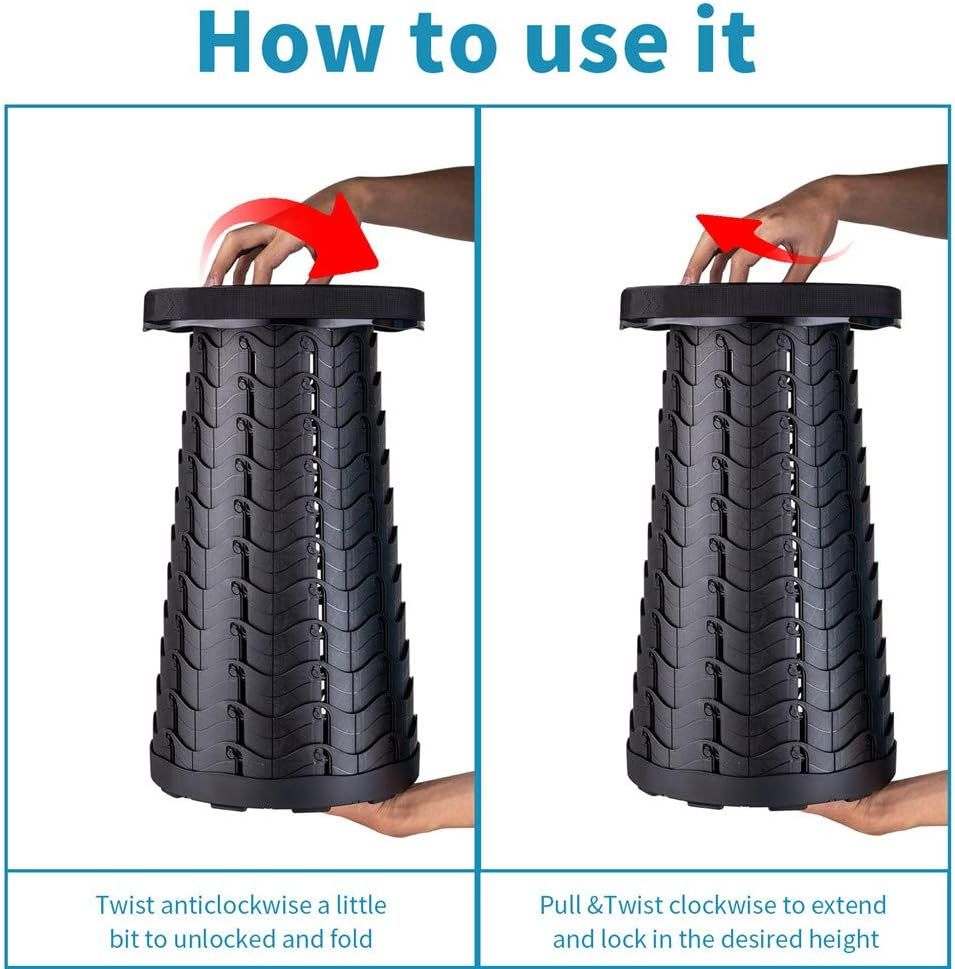 How to use it

Twist anticlockwise a little bit to unlocked and fold

Pull &Twist clockwise to extend and lock in the desired height