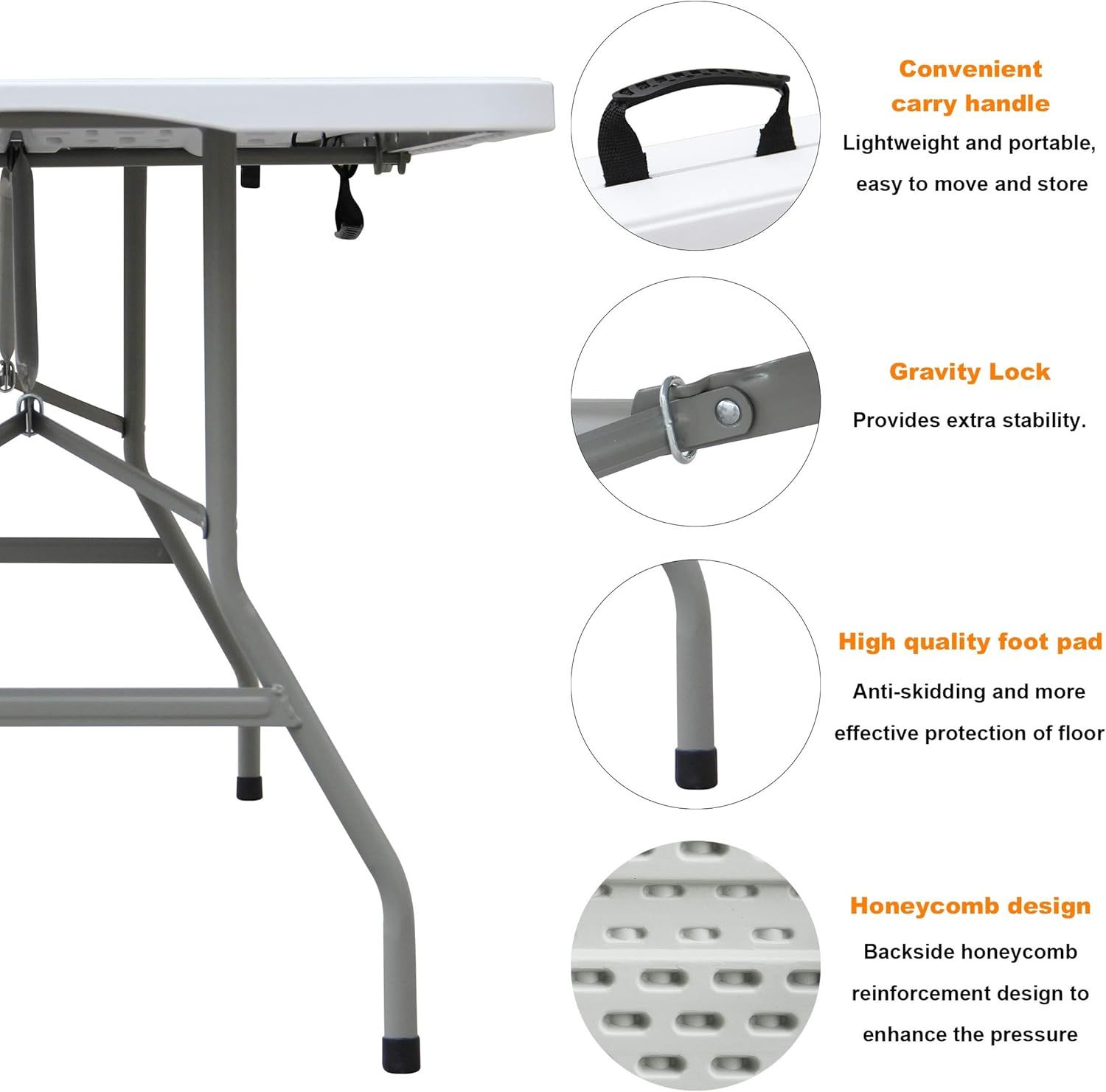 Convenient carry handle

Lightweight and portable, easy to move and store

Gravity Lock

Provides extra stability.

High quality foot pad

Anti-skidding and more effective protection of floor

Honeycomb design

Backside honeycomb reinforcement design to enhance the pressure