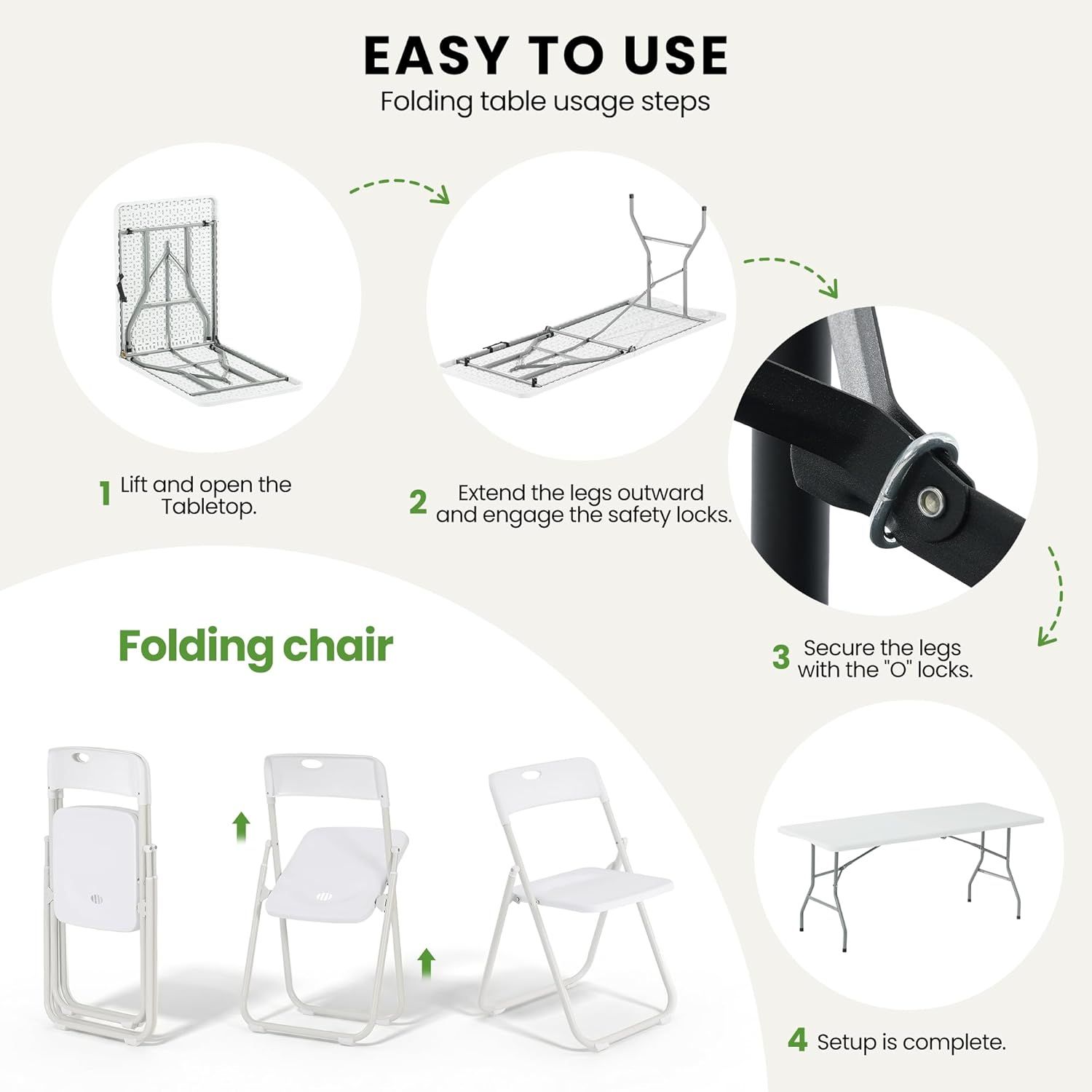 EASY TO USE

Folding table usage steps

1 Lift and open the Tabletop.

2 Extend the legs outward and engage the safety locks.

3 Secure the legs with the "O" locks.

Folding chair

4 Setup is complete.