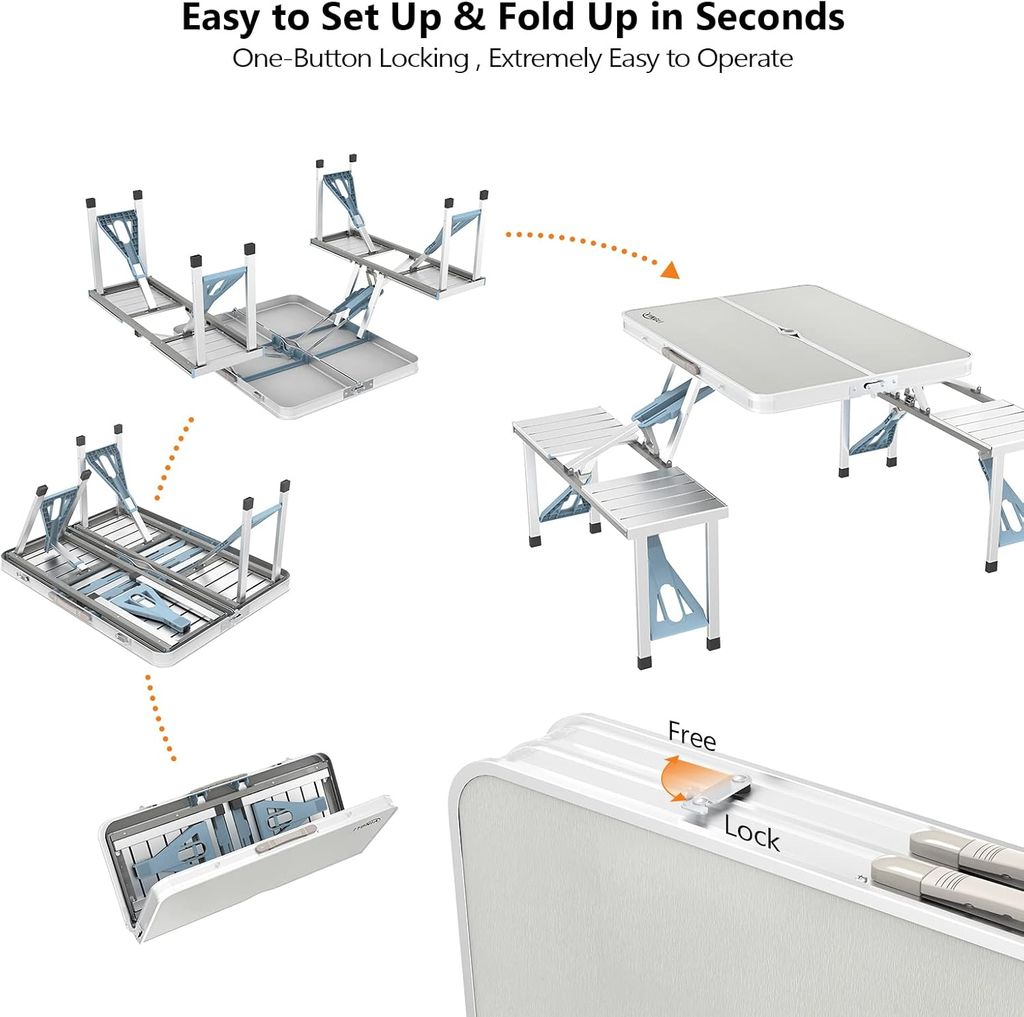 Easy to Set Up & Fold Up in Seconds
One-Button Locking , Extremely Easy to Operate

Free
Lock