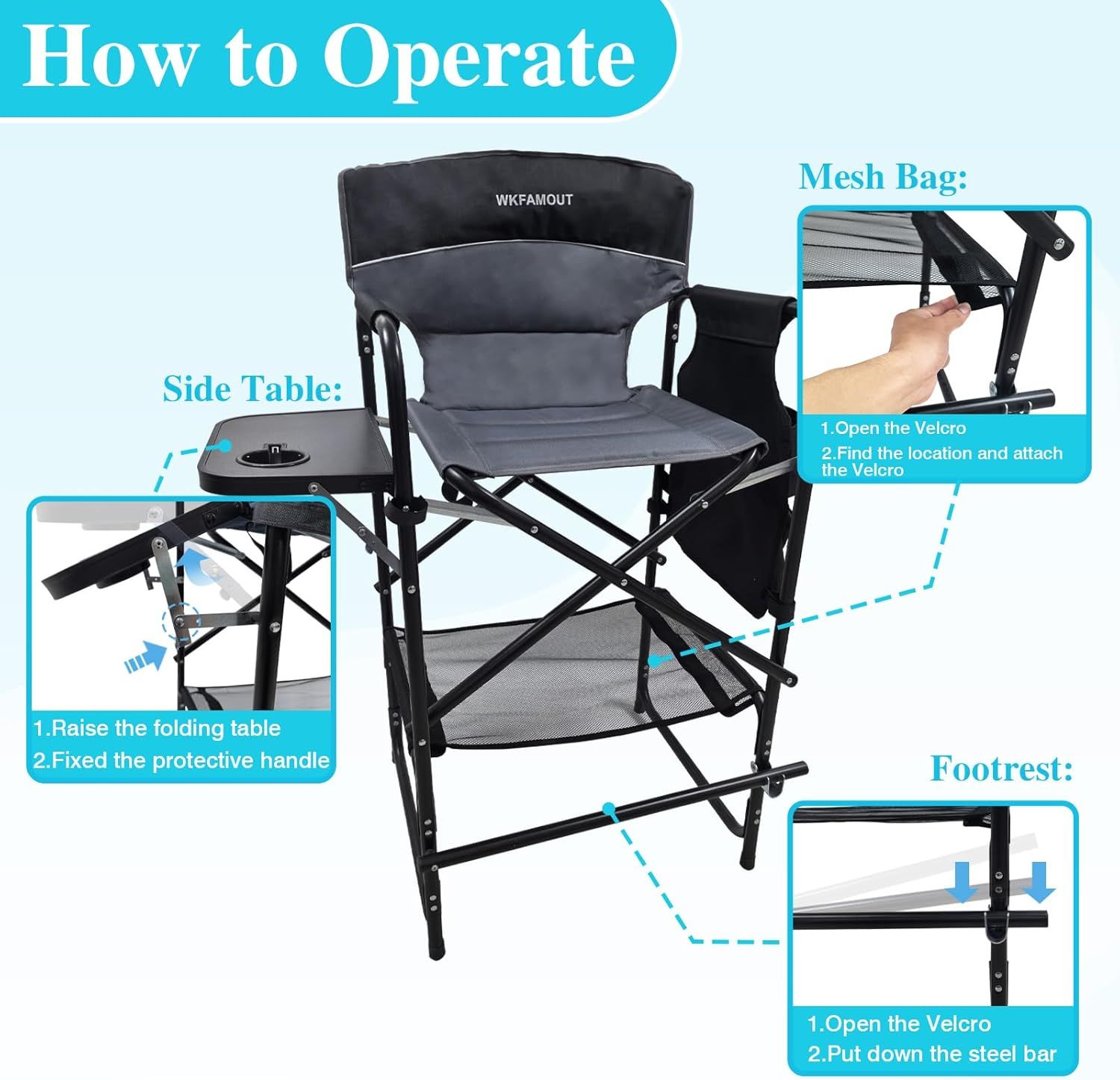 How to Operate

WKFAMOUT

Mesh Bag:

1.Open the Velcro
2.Find the location and attach the Velcro

Side Table:

1.Raise the folding table
2.Fixed the protective handle

Footrest:

1.Open the Velcro
2.Put down the steel bar