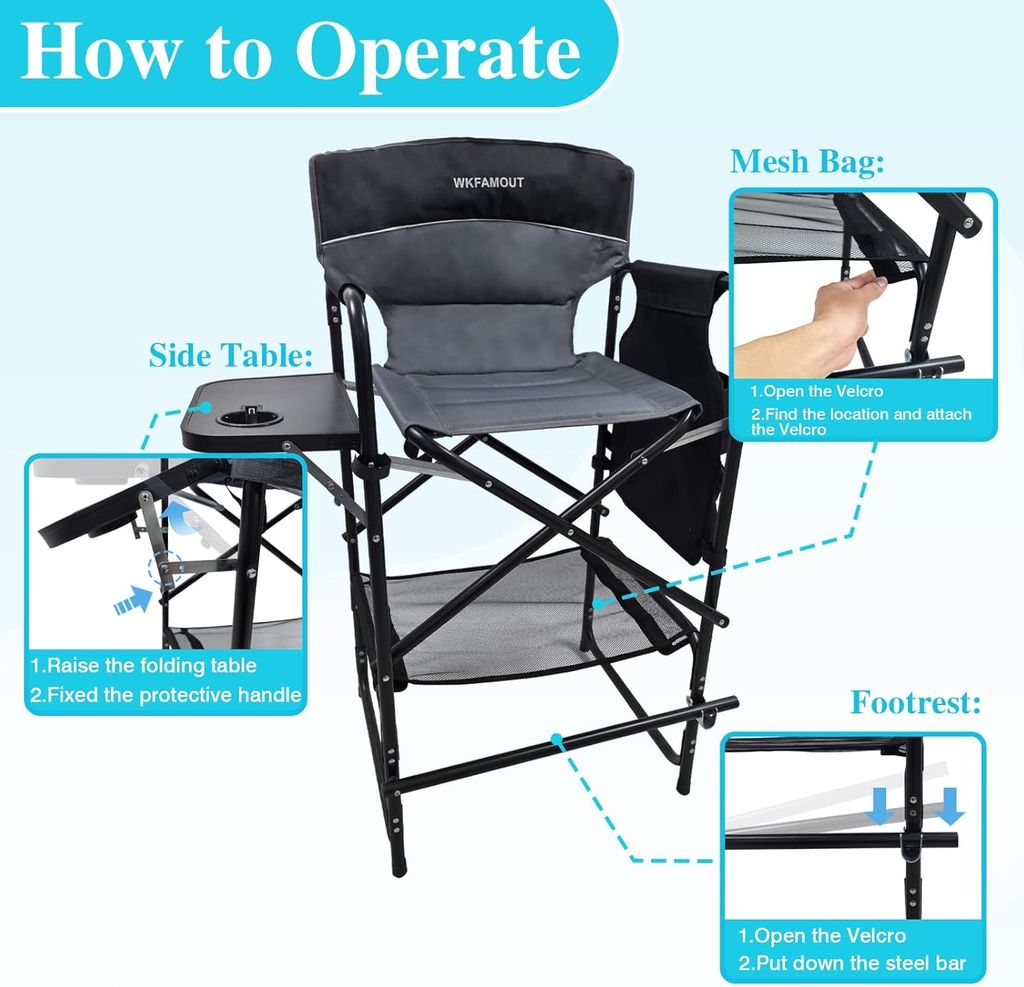 How to Operate

WKFAMOUT

Side Table:

1.Raise the folding table
2.Fixed the protective handle

Mesh Bag:

1.Open the Velcro
2.Find the location and attach the Velcro

Footrest:

1.Open the Velcro
2.Put down the steel bar