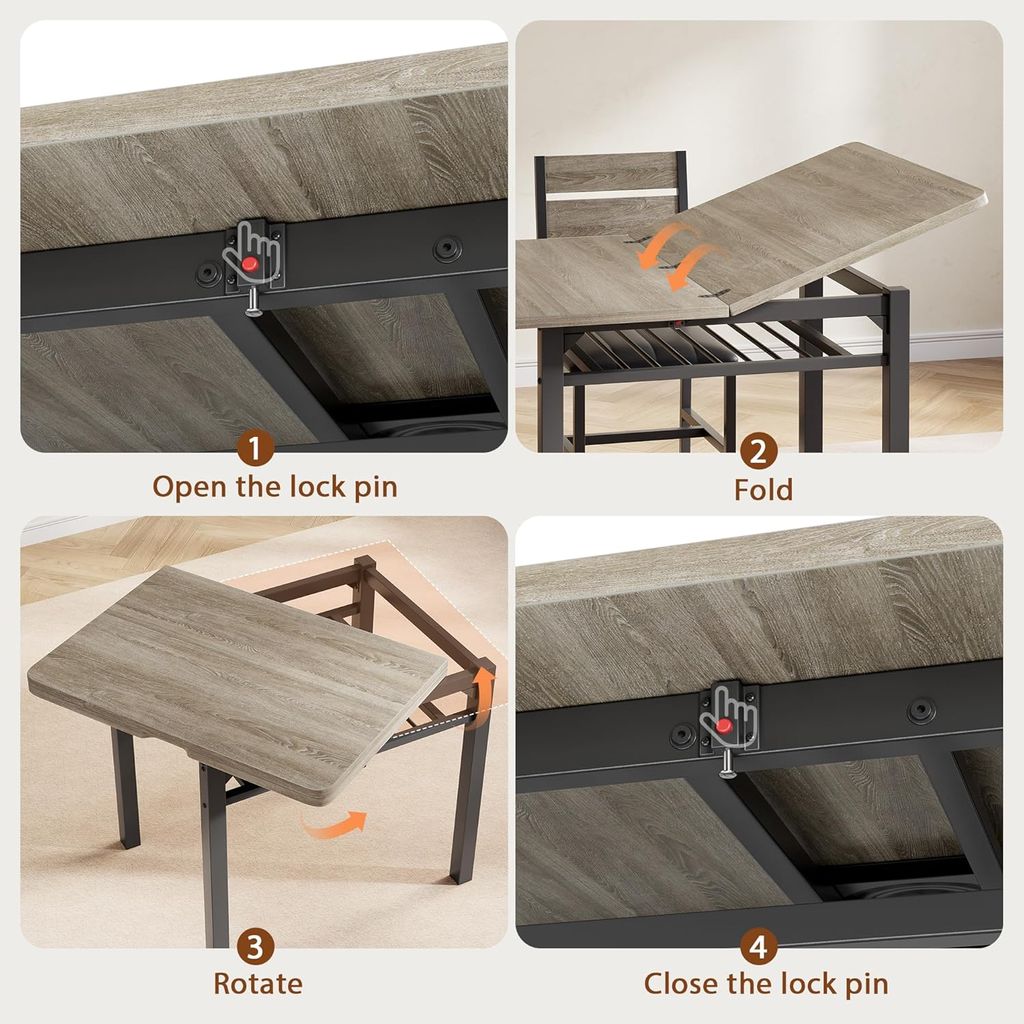 1
Open the lock pin

2
Fold

3
Rotate

4
Close the lock pin