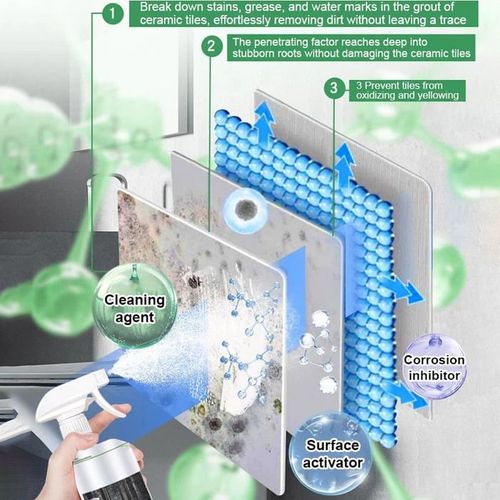 1 Break down stains, grease, and water marks in the grout of ceramic tiles, effortlessly removing dirt without leaving a trace

2 The penetrating factor reaches deep into stubborn roots without damaging the ceramic tiles

3 3 Prevent tiles from oxidizing and yellowing

Cleaning agent

Corrosion inhibitor

Surface activator