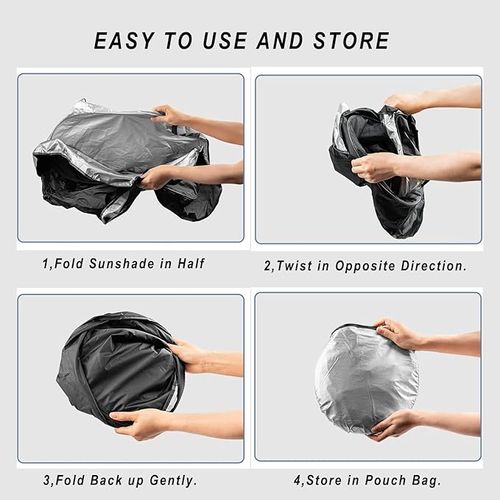 EASY TO USE AND STORE

1,Fold Sunshade in Half

2,Twist in Opposite Direction.

3,Fold Back up Gently.

4,Store in Pouch Bag.