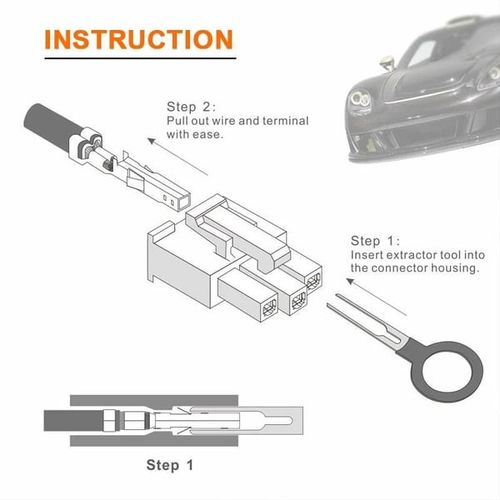 INSTRUCTION

Step 2:
Pull out wire and terminal with ease.

Step 1:
Insert extractor tool into the connector housing.

Step 1