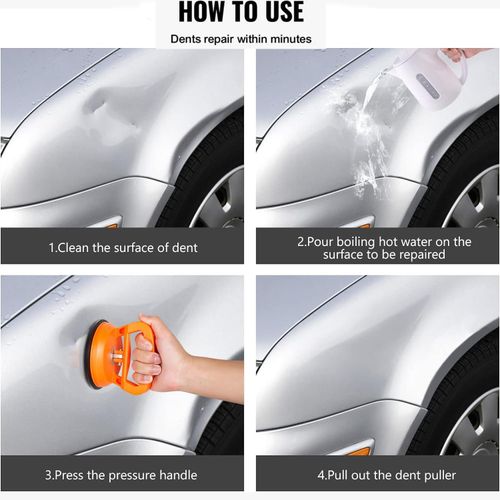 HOW TO USE

Dents repair within minutes

1.Clean the surface of dent

2.Pour boiling hot water on the surface to be repaired

3.Press the pressure handle

4.Pull out the dent puller