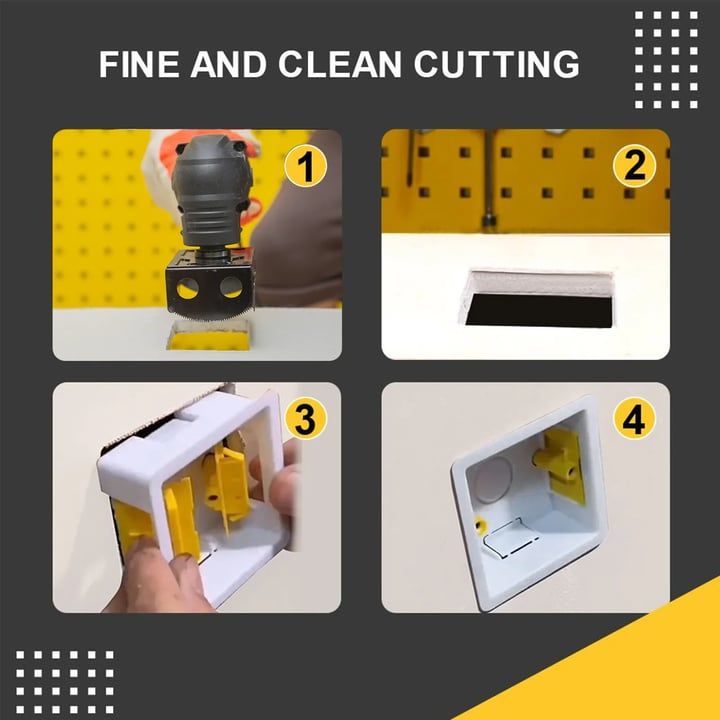 FINE AND CLEAN CUTTING

1

2

3

4