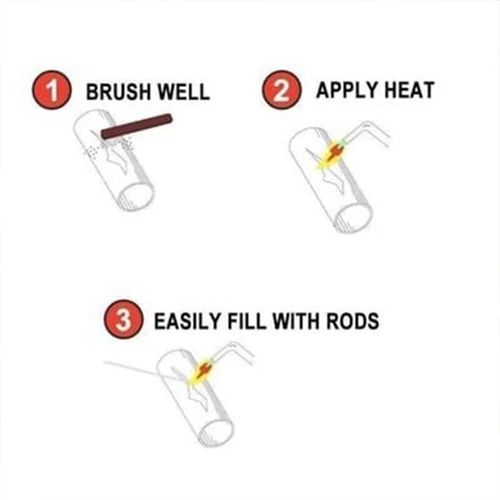 1 BRUSH WELL

2 APPLY HEAT

3 EASILY FILL WITH RODS