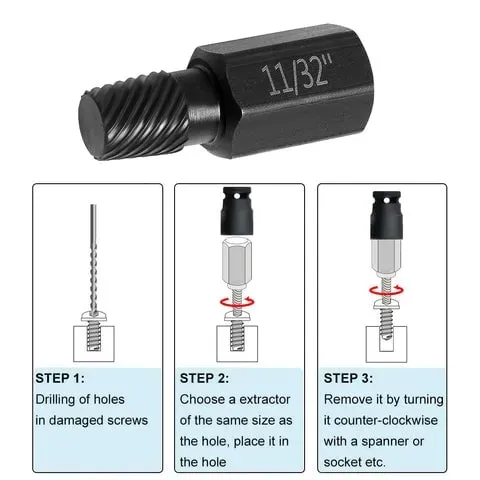 11/32"

STEP 1:
Drilling of holes in damaged screws

STEP 2:
Choose a extractor of the same size as the hole, place it in the hole

STEP 3:
Remove it by turning it counter-clockwise with a spanner or socket etc.