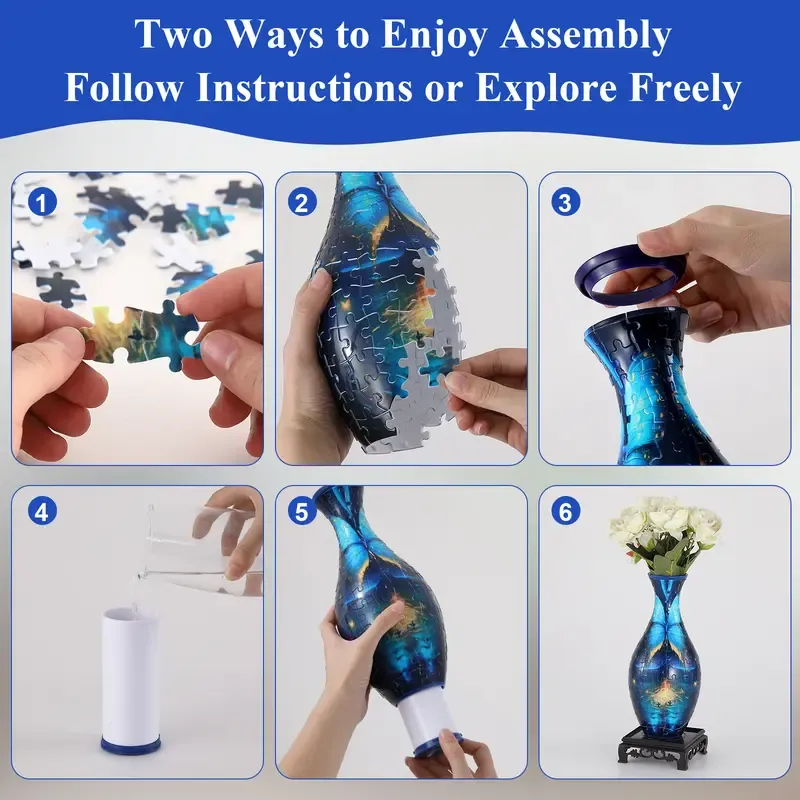 Two Ways to Enjoy Assembly
Follow Instructions or Explore Freely

1

2

3

4

5

6