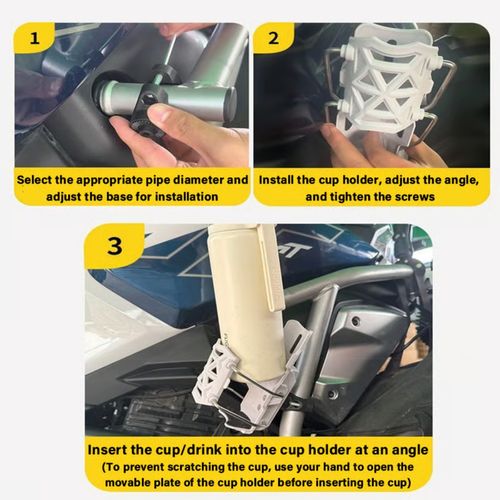 1

Select the appropriate pipe diameter and adjust the base for installation

2

Install the cup holder, adjust the angle, and tighten the screws

3

Insert the cup/drink into the cup holder at an angle
(To prevent scratching the cup, use your hand to open the movable plate of the cup holder before inserting the cup)