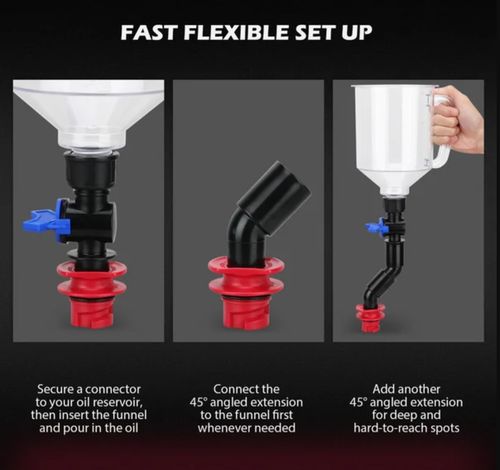 FAST FLEXIBLE SET UP

Secure a connector to your oil reservoir, then insert the funnel and pour in the oil

Connect the 45° angled extension to the funnel first whenever needed

Add another 45° angled extension for deep and hard-to-reach spots