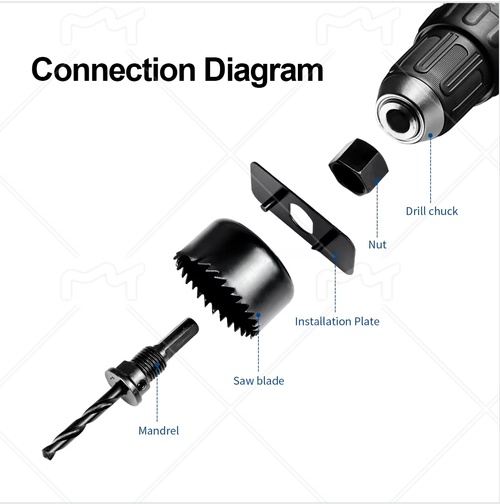 Connection Diagram

Drill chuck

Nut

Installation Plate

Saw blade

Mandrel