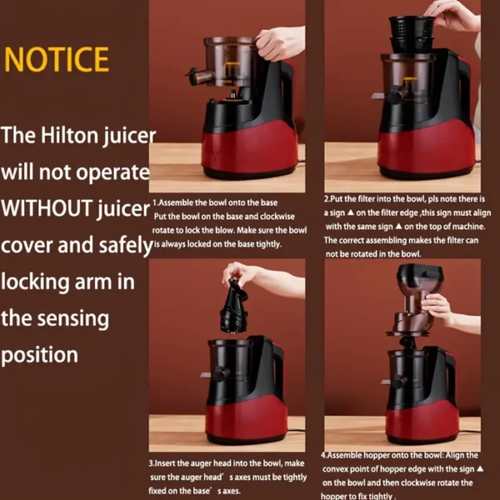 NOTICE

The Hilton juicer will not operate WITHOUT juicer cover and safely locking arm in the sensing position

1.Assemble the bowl onto the base
Put the bowl on the base and clockwise rotate to lock the blow. Make sure the bowl is always locked on the base tightly.

2.Put the filter into the bowl, pls note there is a sign ▲ on the filter edge ,this sign must align with the same sign ▲ on the top of machine. The correct assembling makes the filter can not be rotated in the bowl.

3.Insert the auger head into the bowl, make sure the auger head' s axes must be tightly fixed on the base' s axes.

4.Assemble hopper onto the bowl: Align the convex point of hopper edge with the sign ▲ on the bowl and then clockwise rotate the hopper to fix tightly .