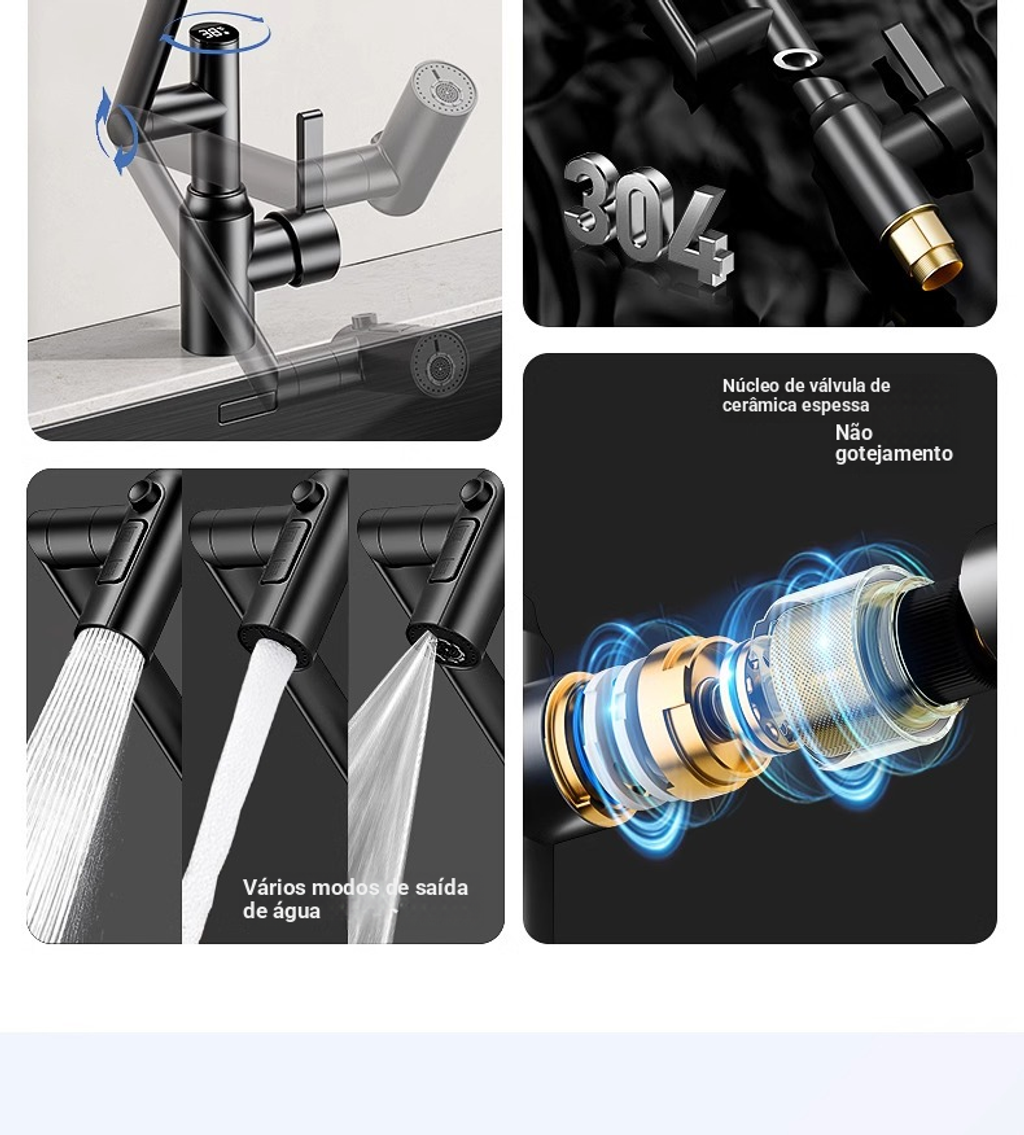 38°

304

Núcleo de válvula de cerâmica espessa
Não gotejamento

Vários modos de saída de água