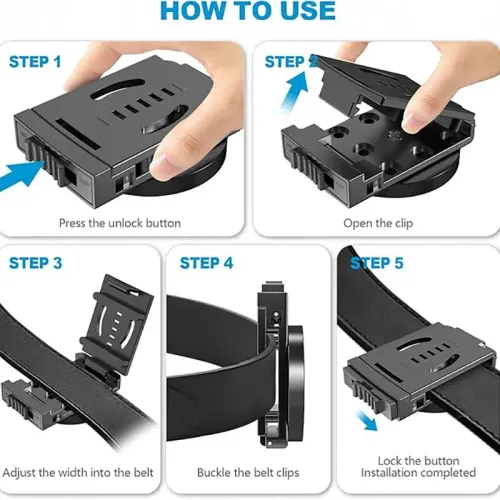 HOW TO USE

STEP 1

Press the unlock button

STEP 2

Open the clip

STEP 3

Adjust the width into the belt

STEP 4

Buckle the belt clips

STEP 5

Lock the button
Installation completed