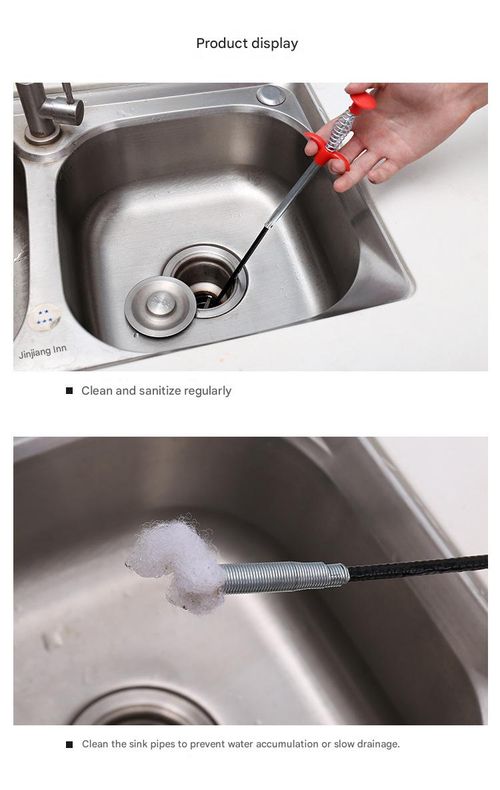 Product display

Jinjiang Inn

■ Clean and sanitize regularly

■ Clean the sink pipes to prevent water accumulation or slow drainage.