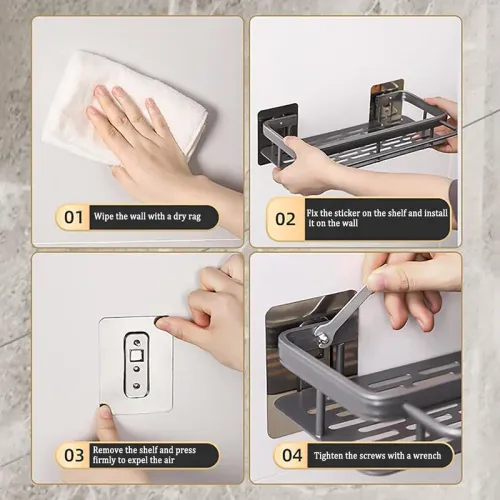 01 Wipe the wall with a dry rag

02 Fix the sticker on the shelf and install it on the wall

03 Remove the shelf and press firmly to expel the air

04 Tighten the screws with a wrench