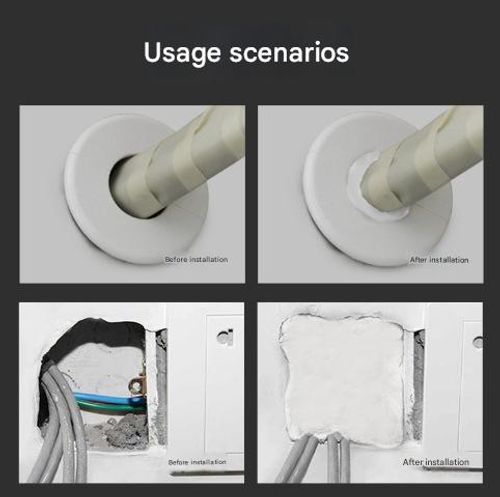 Usage scenarios

Before installation

After installation

Before installation

After installation