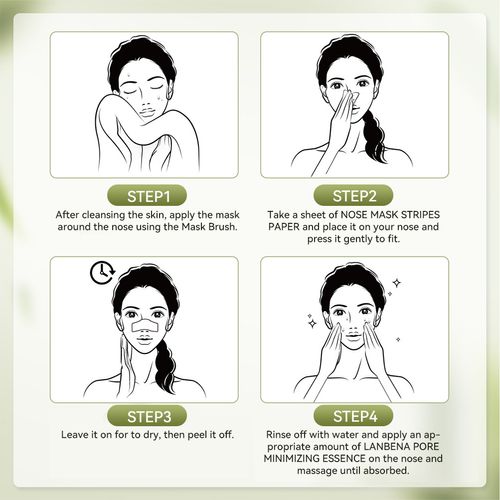 STEP1
After cleansing the skin, apply the mask around the nose using the Mask Brush.

STEP2
Take a sheet of NOSE MASK STRIPES PAPER and place it on your nose and press it gently to fit.

STEP3
Leave it on for to dry, then peel it off.

STEP4
Rinse off with water and apply an appropriate amount of LANBENA PORE MINIMIZING ESSENCE on the nose and massage until absorbed.