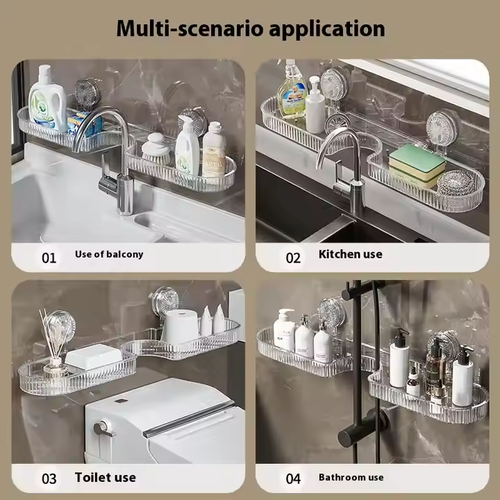 Multi-scenario application

01 Use of balcony

02 Kitchen use

03 Toilet use

04 Bathroom use