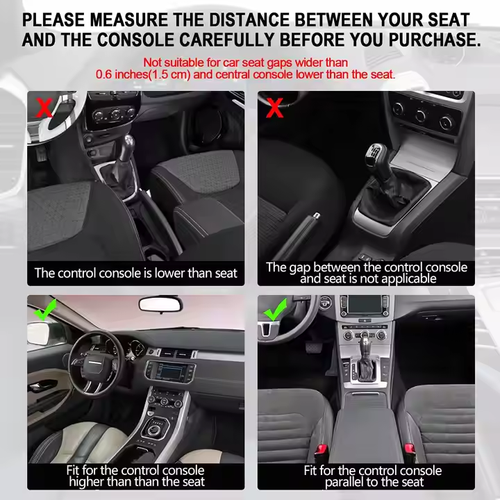 PLEASE MEASURE THE DISTANCE BETWEEN YOUR SEAT AND THE CONSOLE CAREFULLY BEFORE YOU PURCHASE.

Not suitable for car seat gaps wider than 0.6 inches(1.5 cm) and central console lower than the seat.

The control console is lower than seat

The gap between the control console and seat is not applicable

Fit for the control console higher than than the seat

Fit for the control console parallel to the seat