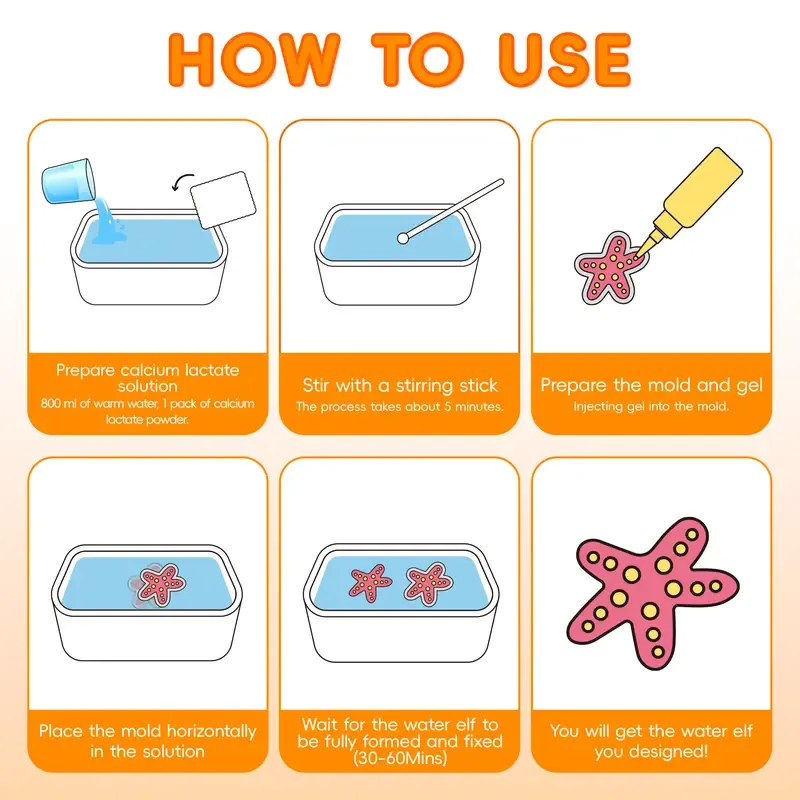 HOW TO USE

Prepare calcium lactate solution
800 ml of warm water, 1 pack of calcium lactate powder.

Stir with a stirring stick
The process takes about 5 minutes.

Prepare the mold and gel
Injecting gel into the mold.

Place the mold horizontally in the solution

Wait for the water elf to be fully formed and fixed (30-60Mins)

You will get the water elf you designed!