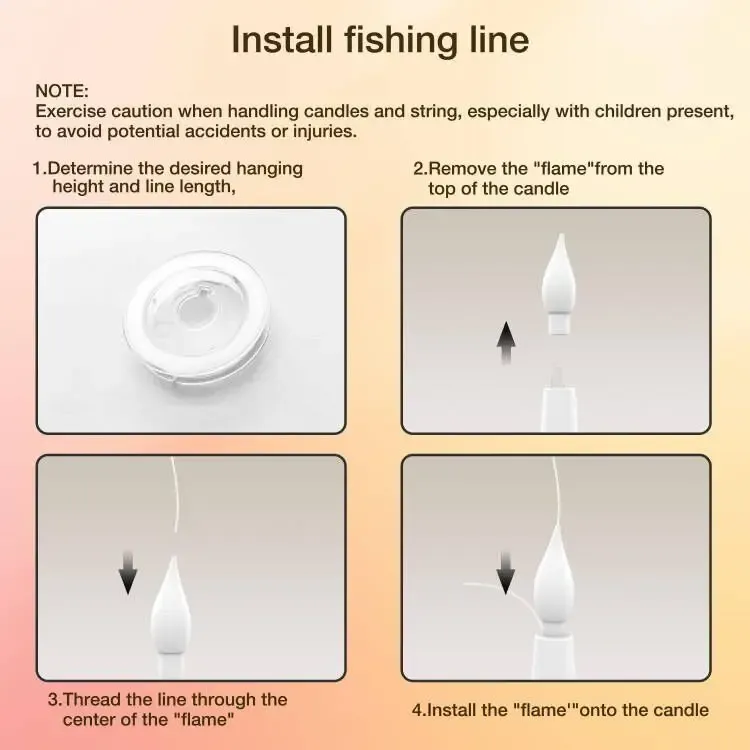 Install fishing line

NOTE:
Exercise caution when handling candles and string, especially with children present, to avoid potential accidents or injuries.

1.Determine the desired hanging height and line length,

2.Remove the "flame"from the top of the candle

3.Thread the line through the center of the "flame"

4.Install the "flame'"onto the candle