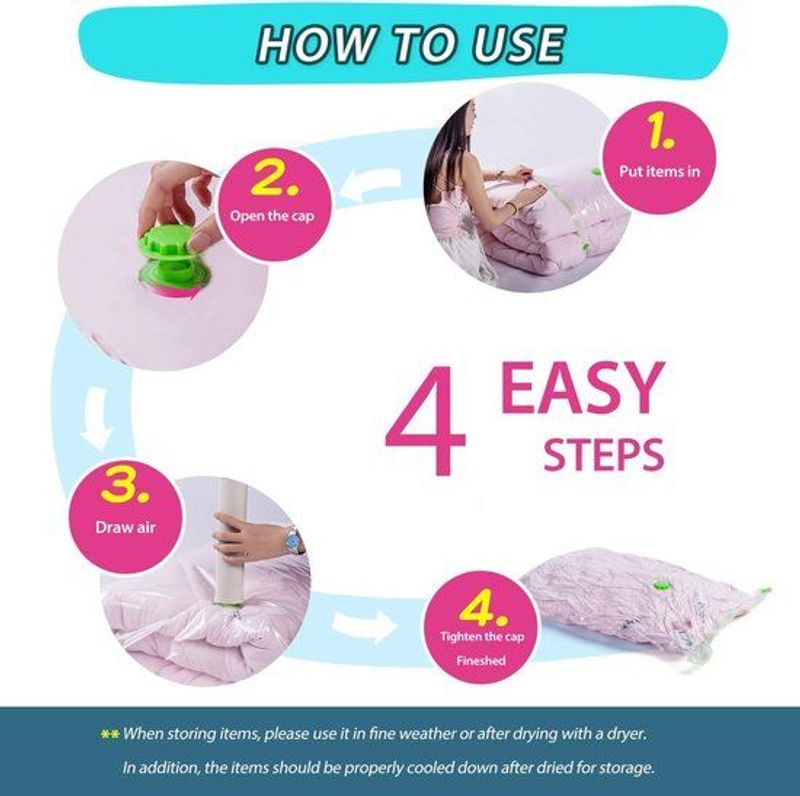 HOW TO USE

1. Put items in

2. Open the cap

4 EASY STEPS

3. Draw air

4. Tighten the cap Fineshed

** When storing items, please use it in fine weather or after drying with a dryer. In addition, the items should be properly cooled down after dried for storage.