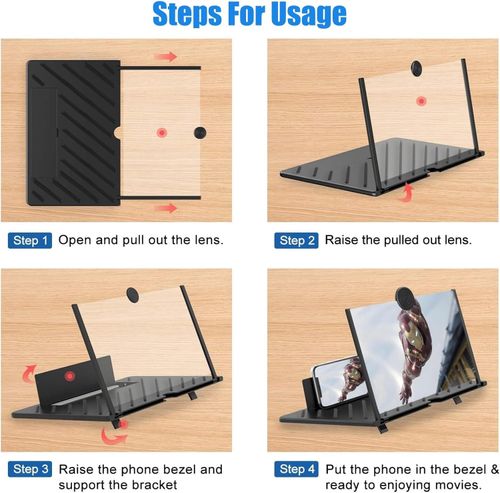 Steps For Usage

Step 1 Open and pull out the lens.

Step 2 Raise the pulled out lens.

Step 3 Raise the phone bezel and support the bracket

Step 4 Put the phone in the bezel & ready to enjoying movies.