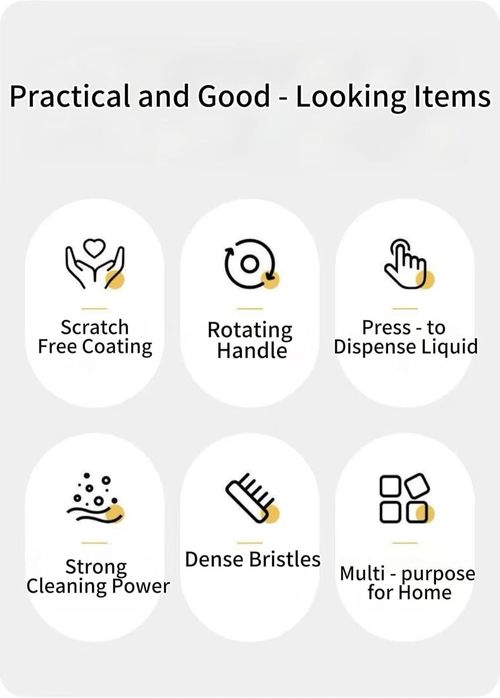 Practical and Good - Looking Items

Scratch
Free Coating

Rotating
Handle

Press - to
Dispense Liquid

Strong
Cleaning Power

Dense Bristles

Multi - purpose
for Home