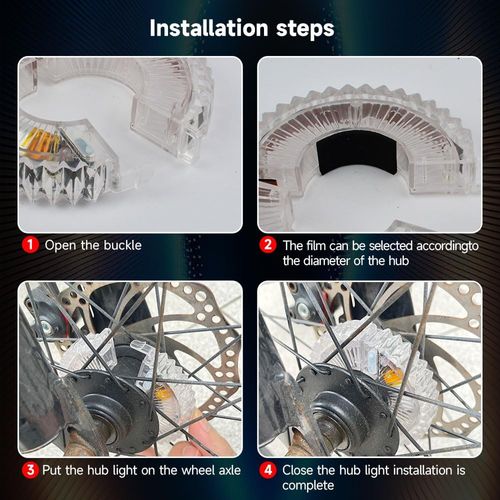 Installation steps

1 Open the buckle

2 The film can be selected accordingto the diameter of the hub

3 Put the hub light on the wheel axle

4 Close the hub light installation is complete