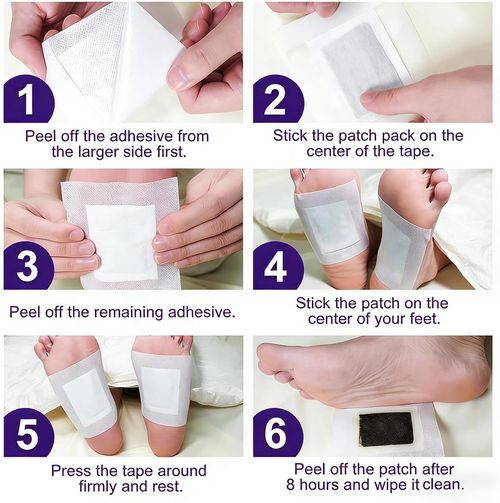 1
Peel off the adhesive from the larger side first.

2
Stick the patch pack on the center of the tape.

3
Peel off the remaining adhesive.

4
Stick the patch on the center of your feet.

5
Press the tape around firmly and rest.

6
Peel off the patch after 8 hours and wipe it clean.