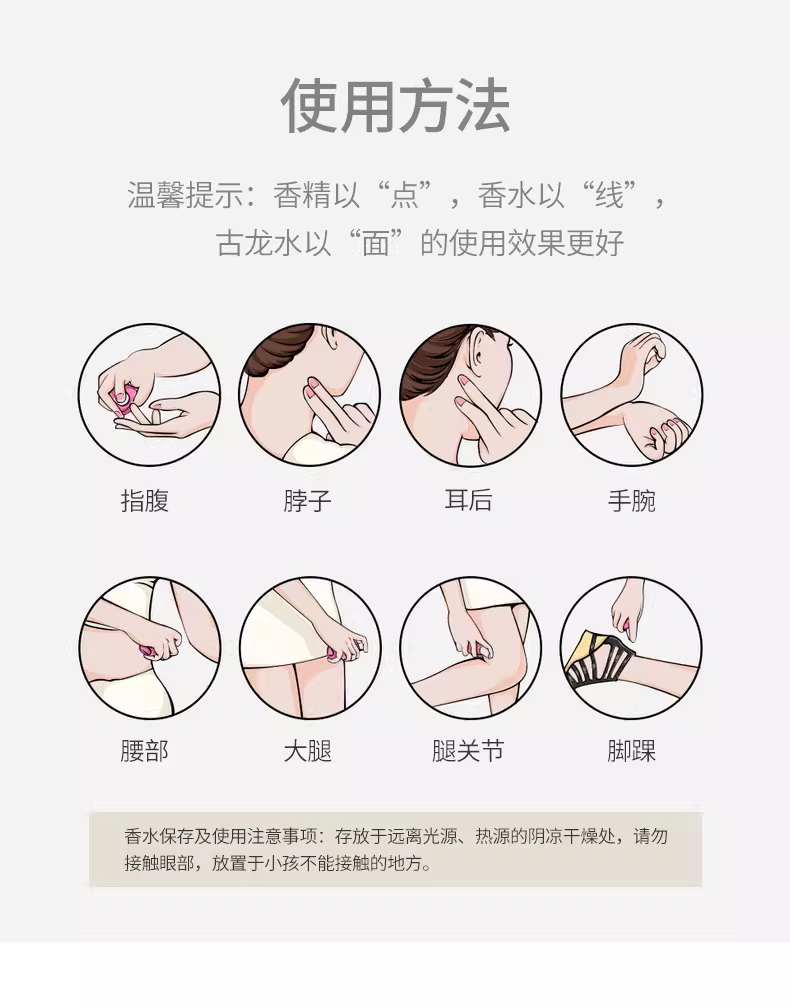 使用方法

温馨提示：香精以“点”，香水以“线”，古龙水以“面”的使用效果更好

指腹

脖子

耳后

手腕

腰部

大腿

腿关节

脚踝

香水保存及使用注意事项：存放于远离光源、热源的阴凉干燥处，请勿接触眼部，放置于小孩不能接触的地方。