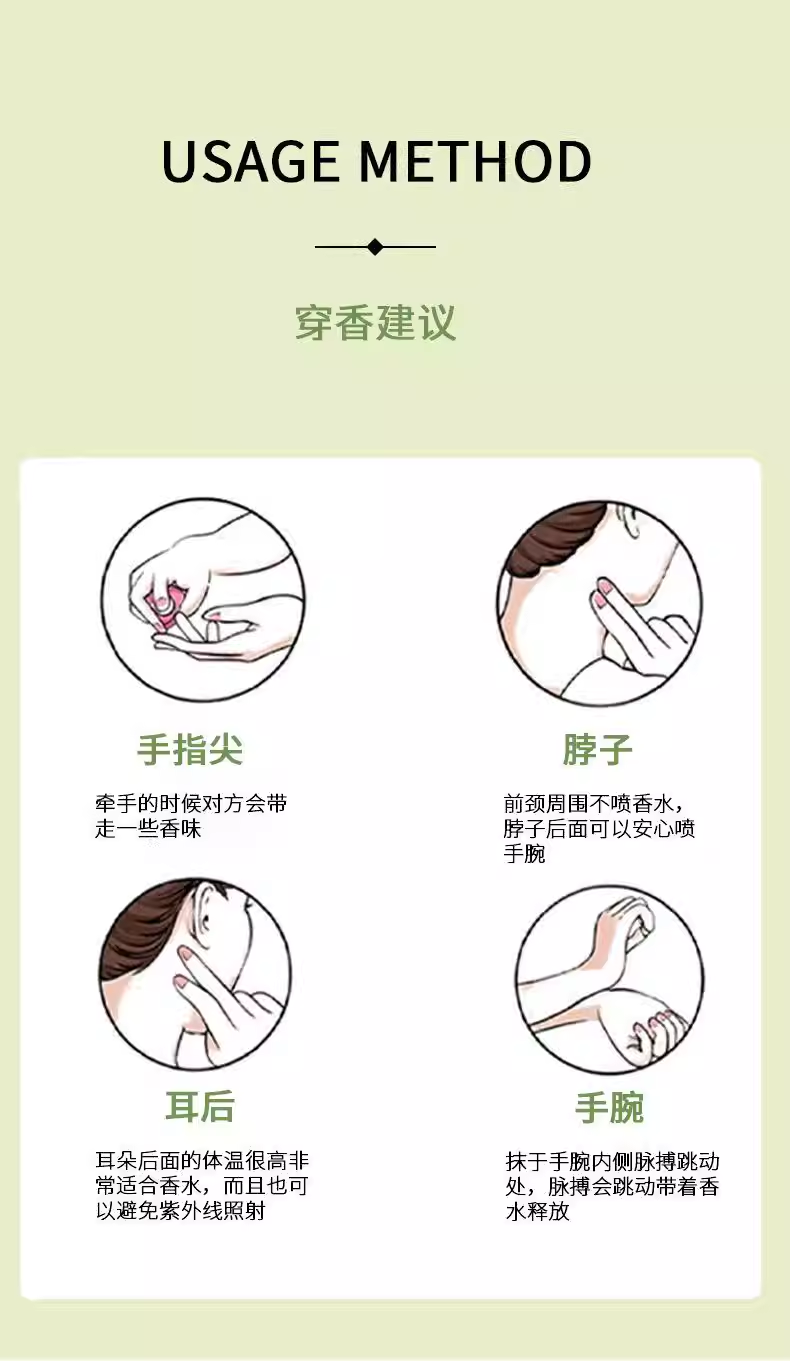 USAGE METHOD

穿香建议

手指尖

牵手的时候对方会带走一些香味

脖子

前颈周围不喷香水，脖子后面可以安心喷手腕

耳后

耳朵后面的体温很高非常适合香水，而且也可以避免紫外线照射

手腕

抹于手腕内侧脉搏跳动处，脉搏会跳动带着香水释放