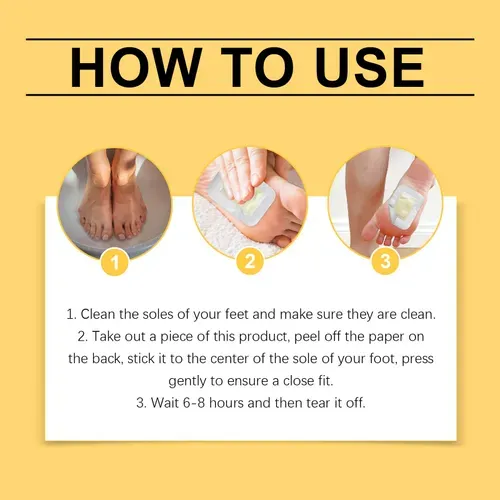 HOW TO USE

1

2

3

1. Clean the soles of your feet and make sure they are clean.
2. Take out a piece of this product, peel off the paper on the back, stick it to the center of the sole of your foot, press gently to ensure a close fit.
3. Wait 6-8 hours and then tear it off.