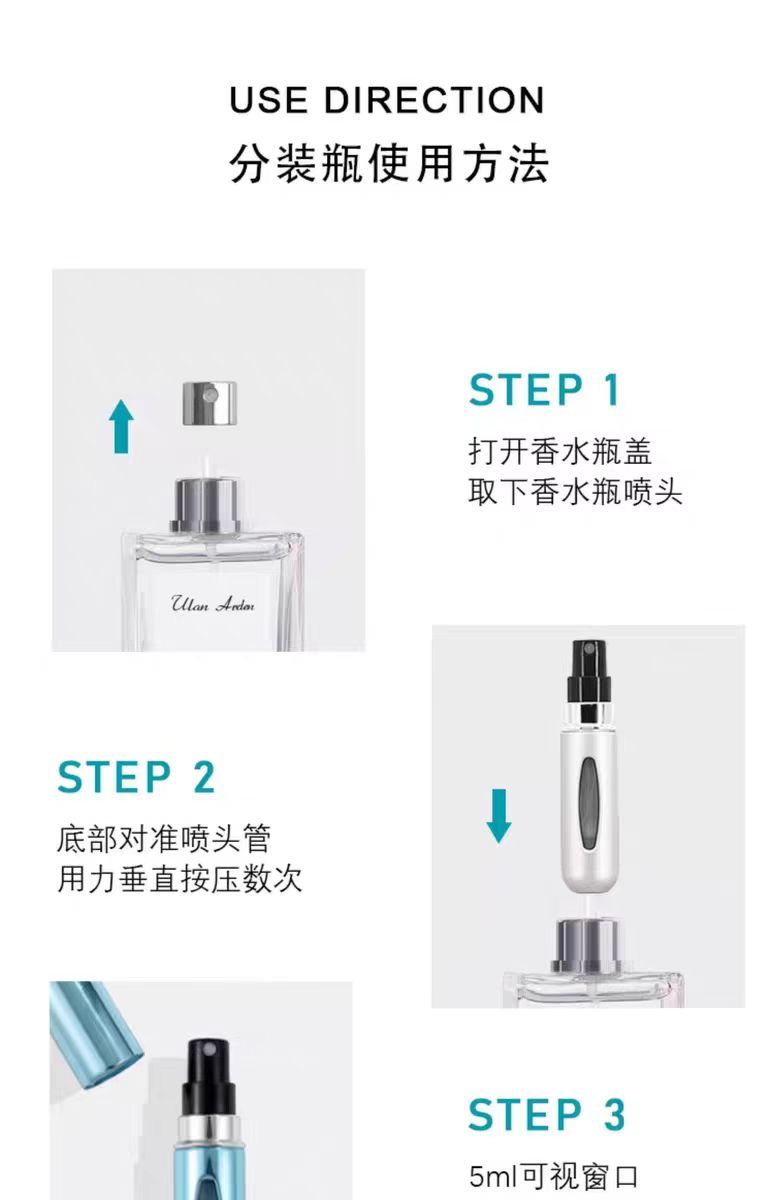 USE DIRECTION
分装瓶使用方法

Ulan Ardor

STEP 1
打开香水瓶盖
取下香水瓶喷头

STEP 2
底部对准喷头管
用力垂直按压数次

STEP 3
5ml可视窗口