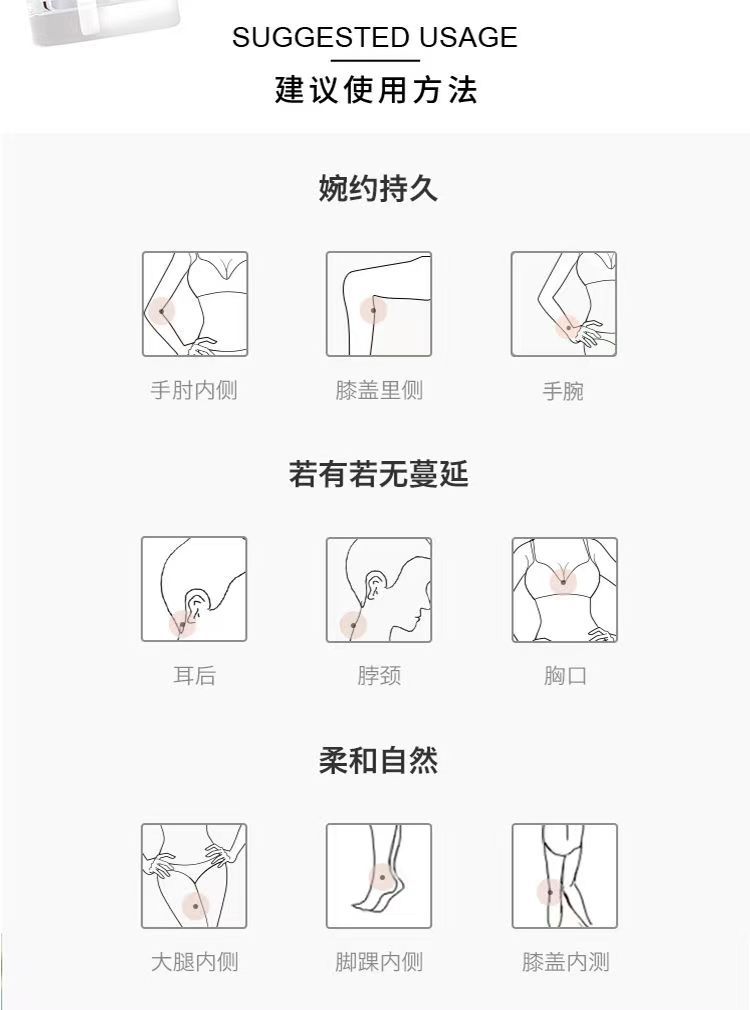 SUGGESTED USAGE
建议使用方法

婉约持久

手肘内侧
膝盖里侧
手腕

若有若无蔓延

耳后
脖颈
胸口

柔和自然

大腿内侧
脚踝内侧
膝盖内测