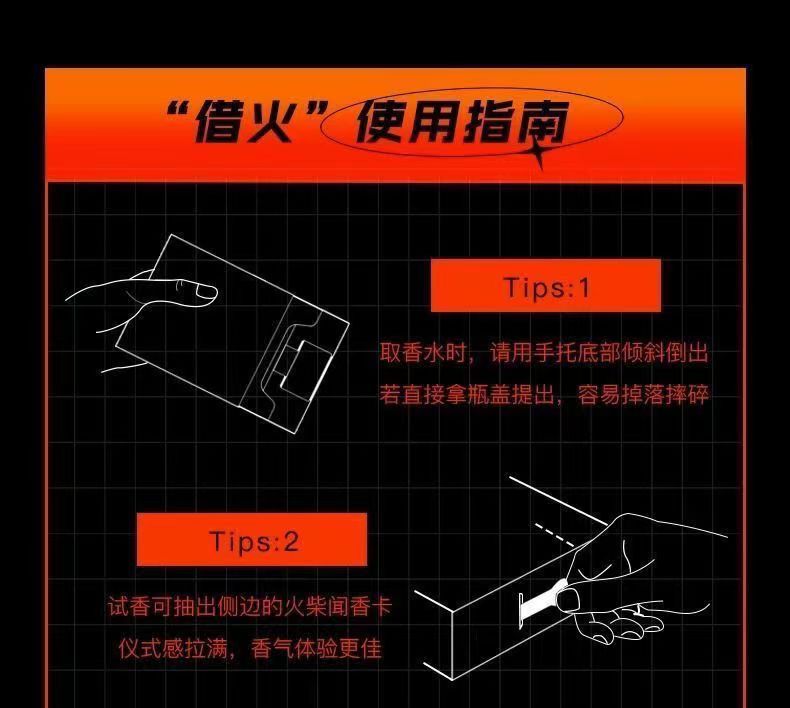 “借火”使用指南

Tips:1

取香水时，请用手托底部倾斜倒出
若直接拿瓶盖提出，容易掉落摔碎

Tips:2

试香可抽出侧边的火柴闻香卡
仪式感拉满，香气体验更佳