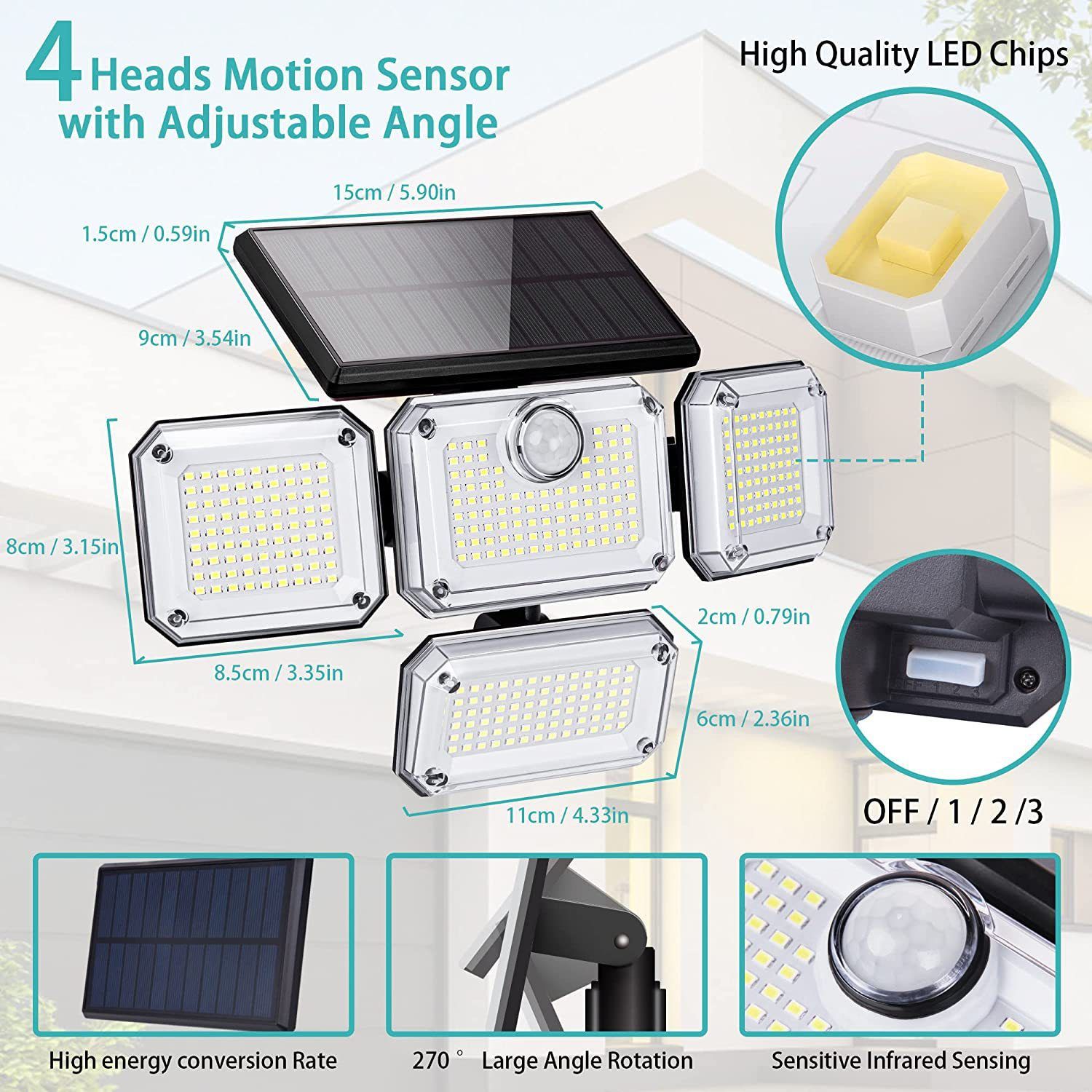 4 Heads Motion Sensor with Adjustable Angle

High Quality LED Chips

15cm / 5.90in

1.5cm / 0.59in

9cm / 3.54in

8cm / 3.15in

8.5cm / 3.35in

2cm / 0.79in

6cm / 2.36in

11cm / 4.33in

OFF / 1 / 2 /3

High energy conversion Rate

270 ° Large Angle Rotation

Sensitive Infrared Sensing