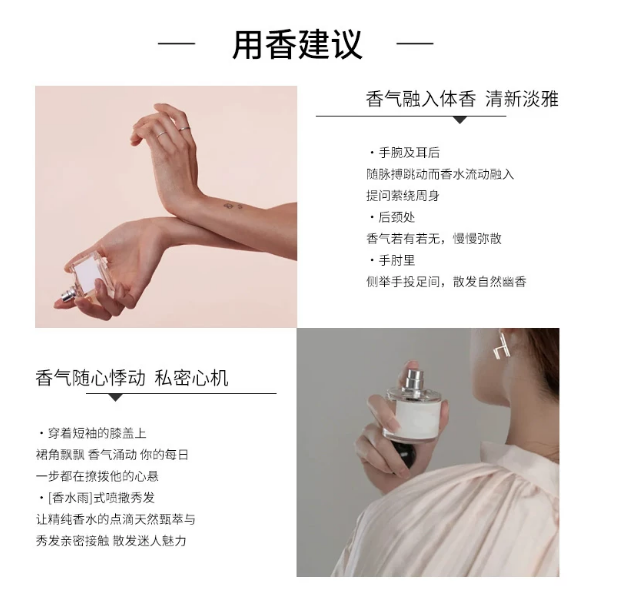 — 用香建议 —

香气融入体香 清新淡雅

・手腕及耳后
随脉搏跳动而香水流动融入
提问萦绕周身
・后颈处
香气若有若无，慢慢弥散
・手肘里
侧举手投足间，散发自然幽香

香气随心悸动 私密心机

・穿着短袖的膝盖上
裙角飘飘 香气涌动 你的每日
一步都在撩拨他的心悬
・[香水雨]式喷撒秀发
让精纯香水的点滴天然甄萃与
秀发亲密接触 散发迷人魅力