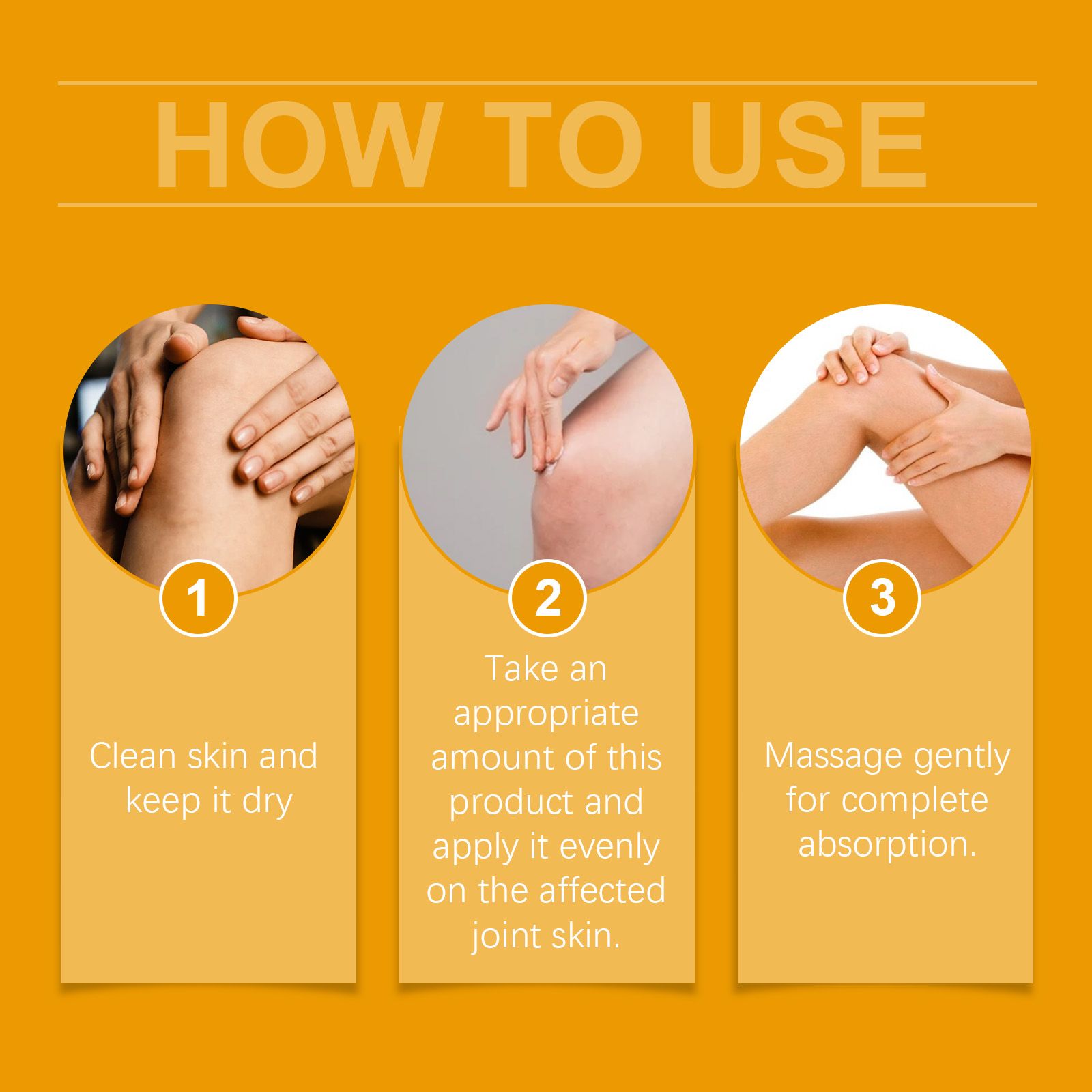 HOW TO USE

1

Clean skin and keep it dry

2

Take an appropriate amount of this product and apply it evenly on the affected joint skin.

3

Massage gently for complete absorption.