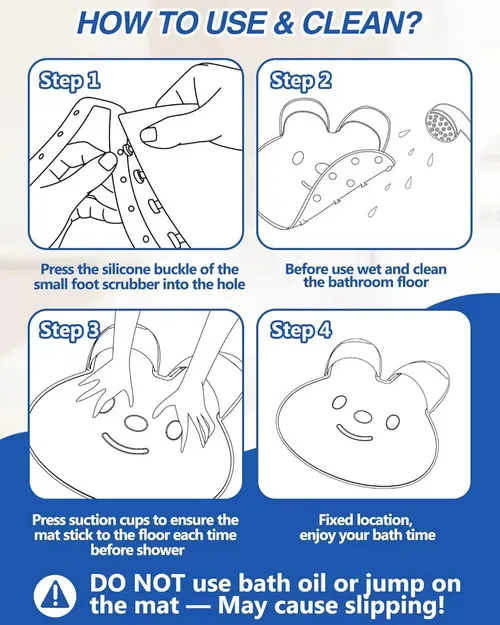 HOW TO USE & CLEAN?

Step 1

Press the silicone buckle of the small foot scrubber into the hole

Step 2

Before use wet and clean the bathroom floor

Step 3

Press suction cups to ensure the mat stick to the floor each time before shower

Step 4

Fixed location, enjoy your bath time

DO NOT use bath oil or jump on the mat — May cause slipping!